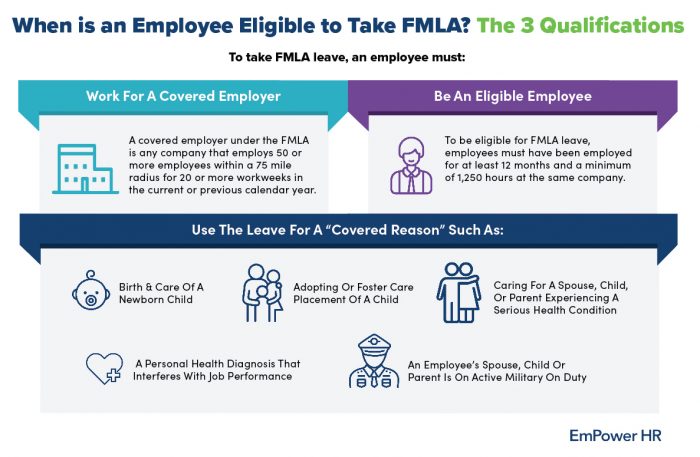 When is an Employee Eligible to Take FMLA? The 3 Qualifications

To take FMLA leave, an employee must:

Work For A Covered Employer

A covered employer under the FMLA is any company that employs 50 or more employees within a 75 mile radius for 20 or more workweeks in the current or previous calendar year.

Be An Eligible Employee

To be eligible for FMLA leave, employees must have been employed for at least 12 months and a minimum of 1,250 hours at the same company.

Use The Leave For A "Covered Reason" Such As:

Birth & Care Of A Newborn Child

Adopting Or Foster Care Placement Of A Child

Caring For A Spouse, Child, Or Parent Experiencing A Serious Health Condition

A Personal Health Diagnosis That Interferes With Job Performance

An Employee's Spouse, Child Or Parent Is On Active Military On Duty

EmPower HR